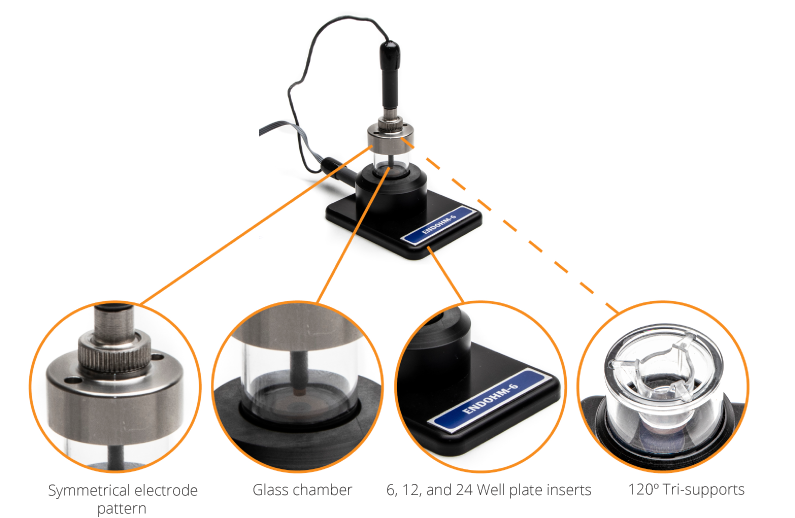 ENDOHM-6

ENDOHM-6

Symmetrical electrode pattern

Glass chamber

6, 12, and 24 Well plate inserts

120º Tri-supports